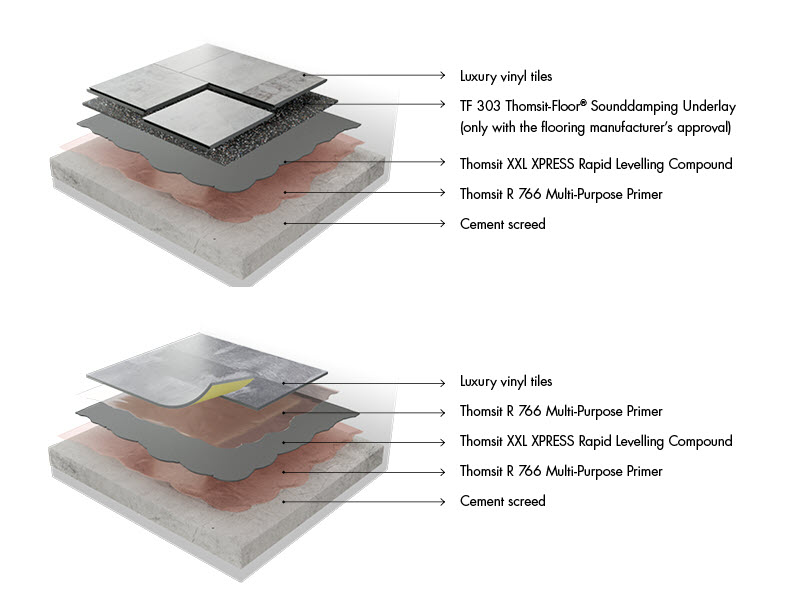 Luxury vinyl tiles

TF 303 Thomsit-Floor® Sounddamping Underlay
(only with the flooring manufacturer's approval)

Thomsit XXL XPRESS Rapid Levelling Compound

Thomsit R 766 Multi-Purpose Primer

Cement screed

Luxury vinyl tiles

Thomsit R 766 Multi-Purpose Primer

Thomsit XXL XPRESS Rapid Levelling Compound

Thomsit R 766 Multi-Purpose Primer

Cement screed